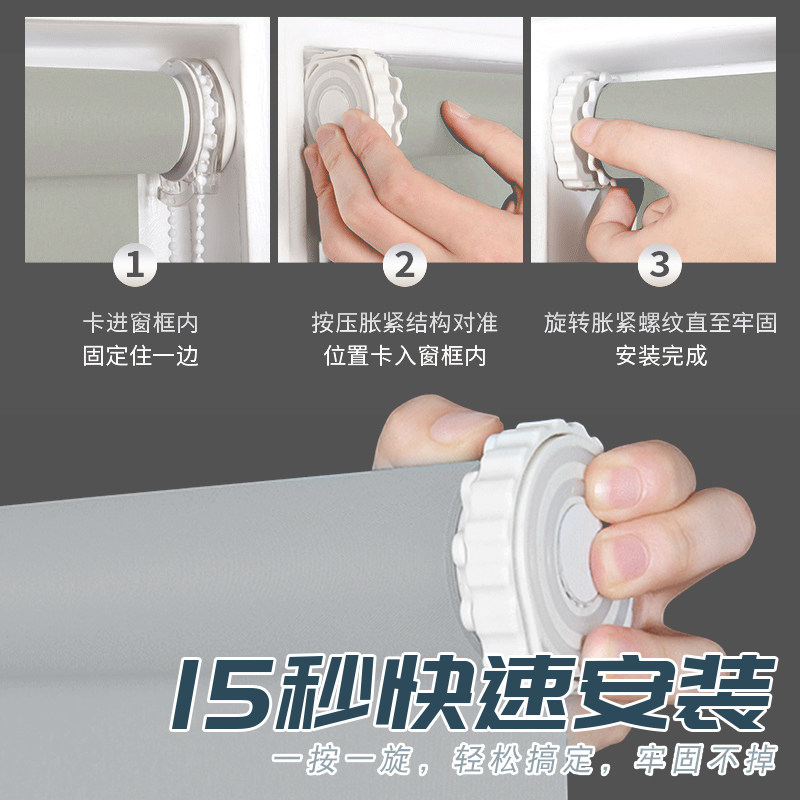 1

卡进窗框内
固定住一边

2

按压胀紧结构对准
位置卡入窗框内

3

旋转胀紧螺纹直至牢固
安装完成

15秒快速安装

一按一旋，轻松搞定，牢固不掉