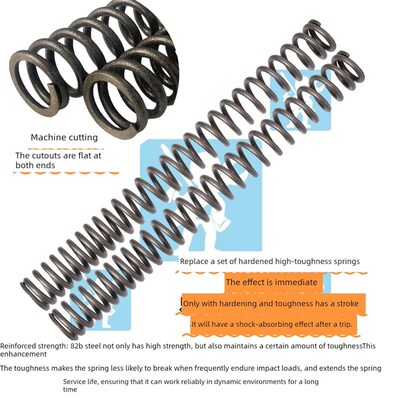 Machine cutting

The cutouts are flat at both ends

Replace a set of hardened high-toughness springs

The effect is immediate

Only with hardening and toughness has a stroke

It will have a shock-absorbing effect after a trip.

Reinforced strength: 82b steel not only has high strength, but also maintains a certain amount of toughnessThis enhancement

The toughness makes the spring less likely to break when frequently endure impact loads, and extends the spring

Service life, ensuring that it can work reliably in dynamic environments for a long time