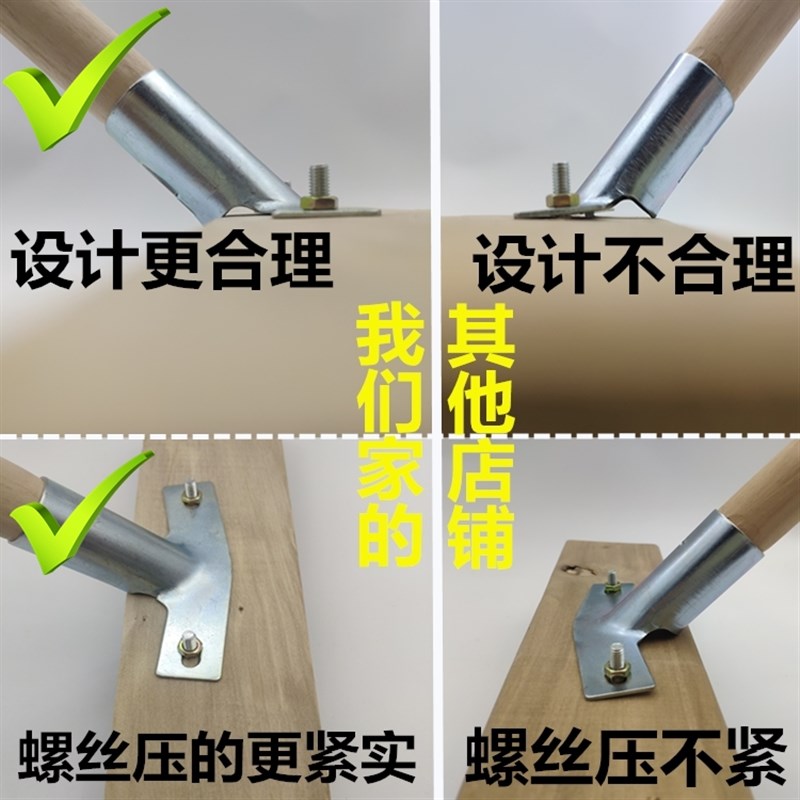 设计更合理

设计不合理

我们家的

其他店铺

螺丝压的更紧实

螺丝压不紧