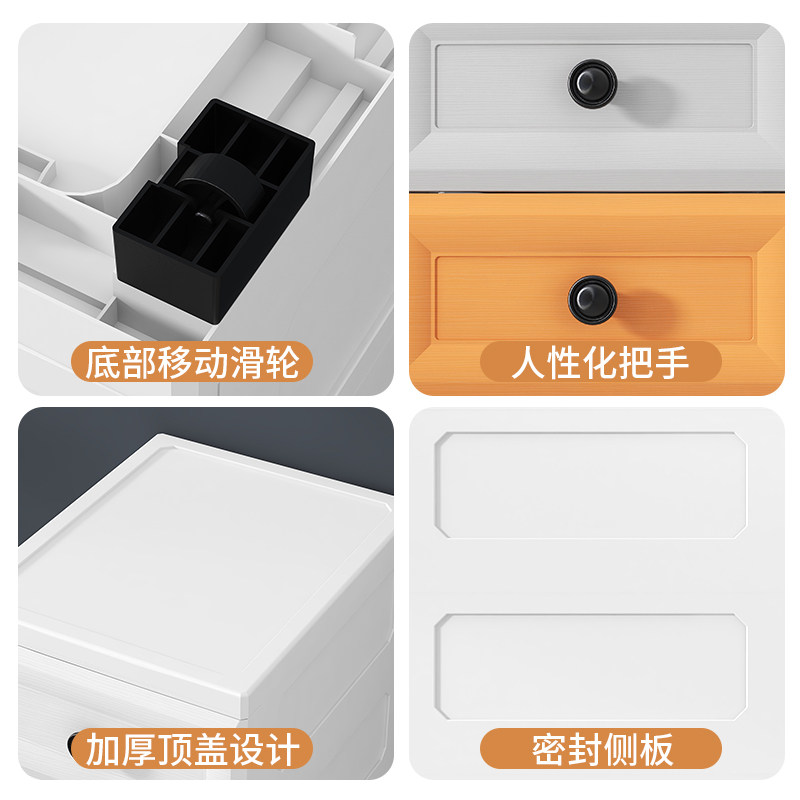 底部移动滑轮

人性化把手

加厚顶盖设计

密封侧板