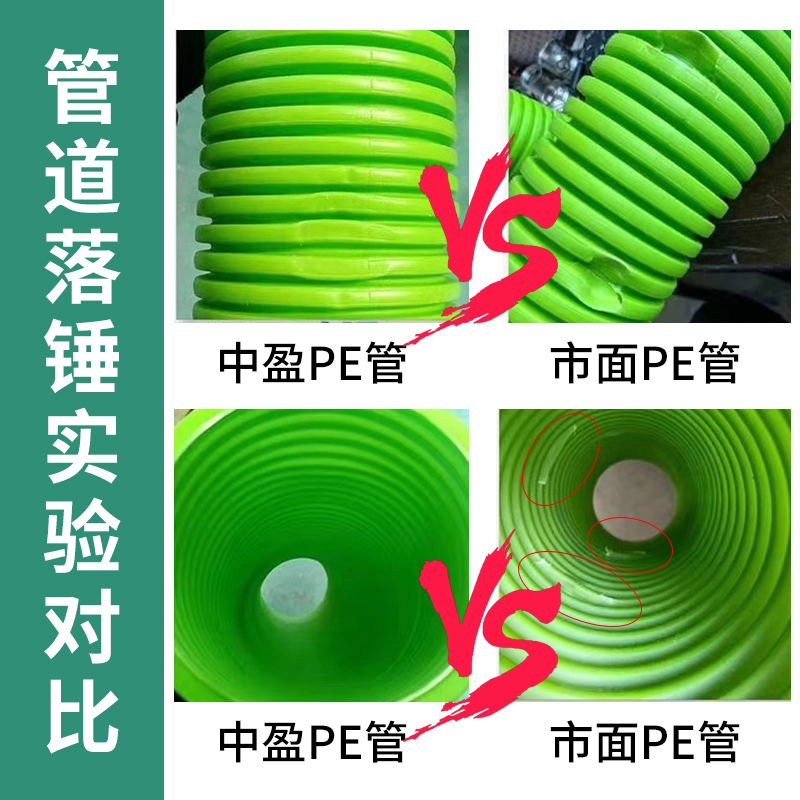 管道落锤实验对比

VS

中盈PE管

市面PE管

VS

中盈PE管

市面PE管