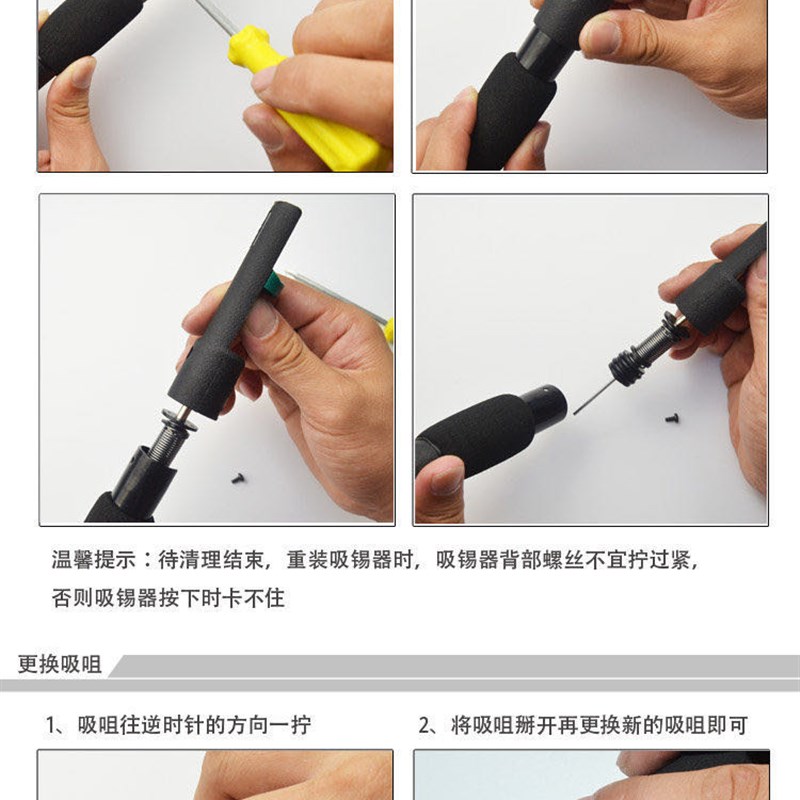 温馨提示：待清理结束，重装吸锡器时，吸锡器背部螺丝不宜拧过紧，否则吸锡器按下时卡不住

更换吸咀

1、吸咀往逆时针的方向一拧

2、将吸咀掰开再更换新的吸咀即可