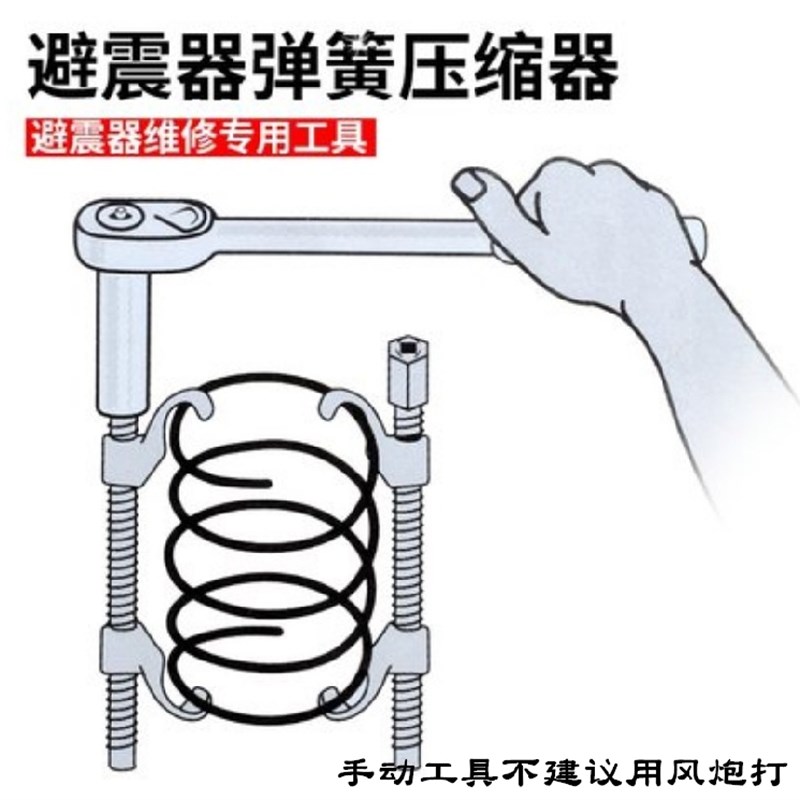 避震器弹簧压缩器

避震器维修专用工具

手动工具不建议用风炮打