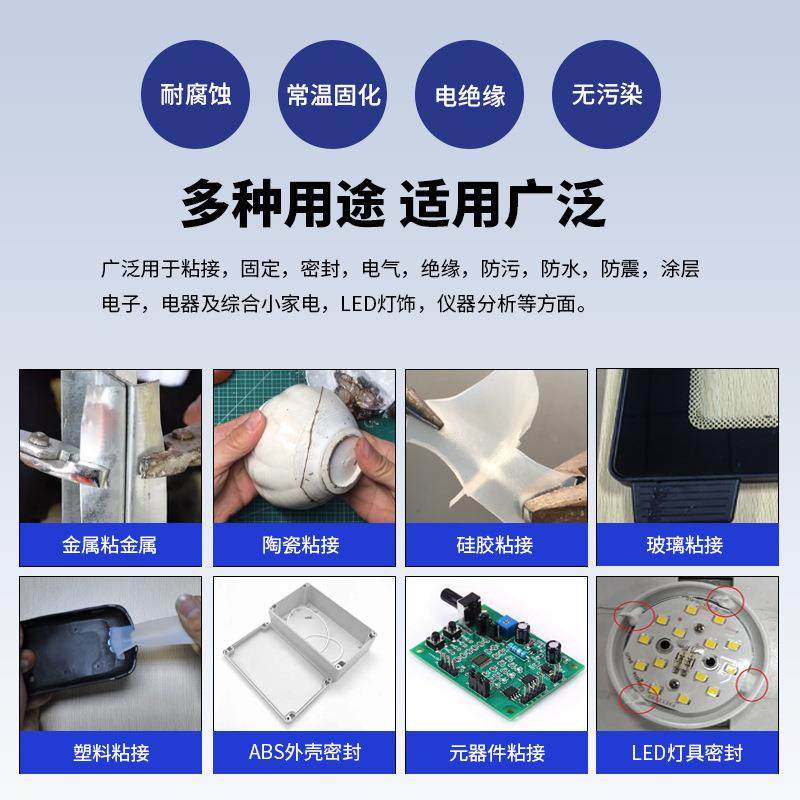 耐腐蚀 常温固化 电绝缘 无污染

多种用途 适用广泛

广泛用于粘接，固定，密封，电气，绝缘，防污，防水，防震，涂层电子，电器及综合小家电，LED灯饰，仪器分析等方面。

金属粘金属
陶瓷粘接
硅胶粘接
玻璃粘接
塑料粘接
ABS外壳密封
元器件粘接
LED灯具密封