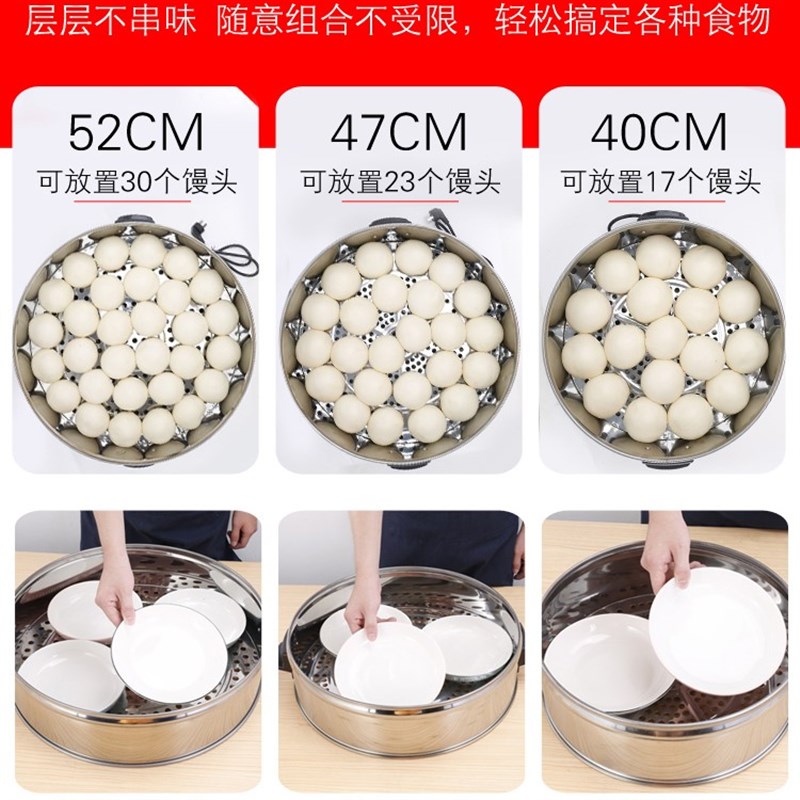 层层不串味 随意组合不受限，轻松搞定各种食物

52CM
可放置30个馒头

47CM
可放置23个馒头

40CM
可放置17个馒头