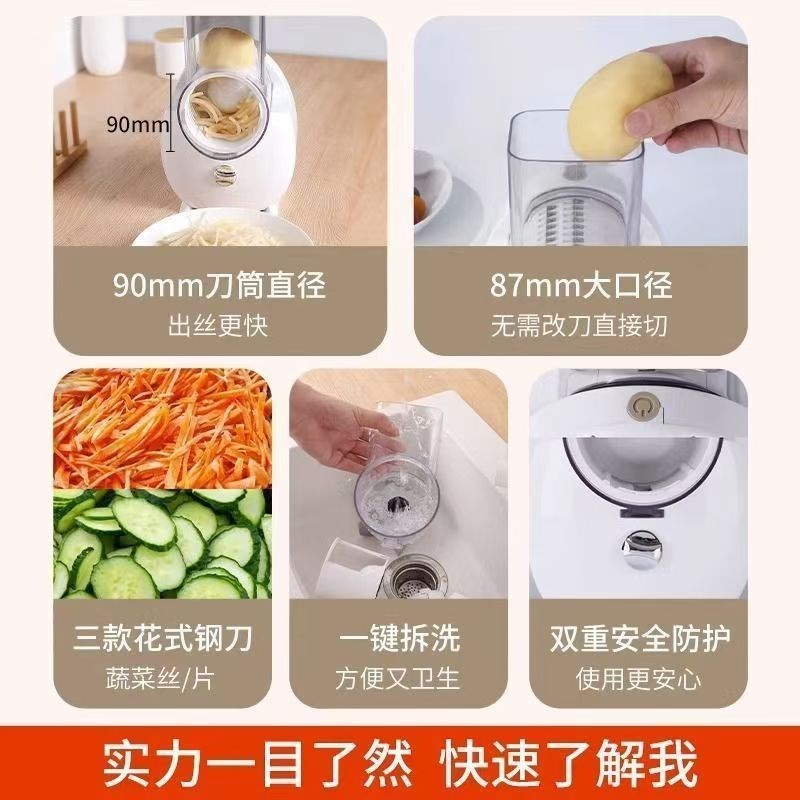 90mm

90mm刀筒直径
出丝更快

87mm大口径
无需改刀直接切

三款花式钢刀
蔬菜丝/片

一键拆洗
方便又卫生

双重安全防护
使用更安心

实力一目了然 快速了解我