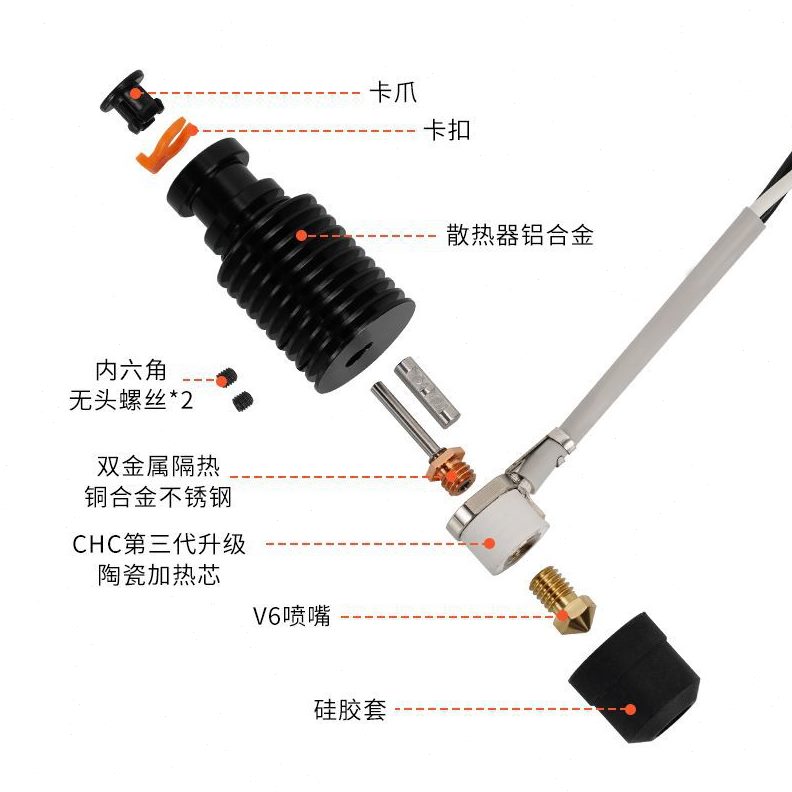 卡爪

卡扣

散热器铝合金

内六角
无头螺丝*2

双金属隔热
铜合金不锈钢

CHC第三代升级
陶瓷加热芯

V6喷嘴

硅胶套