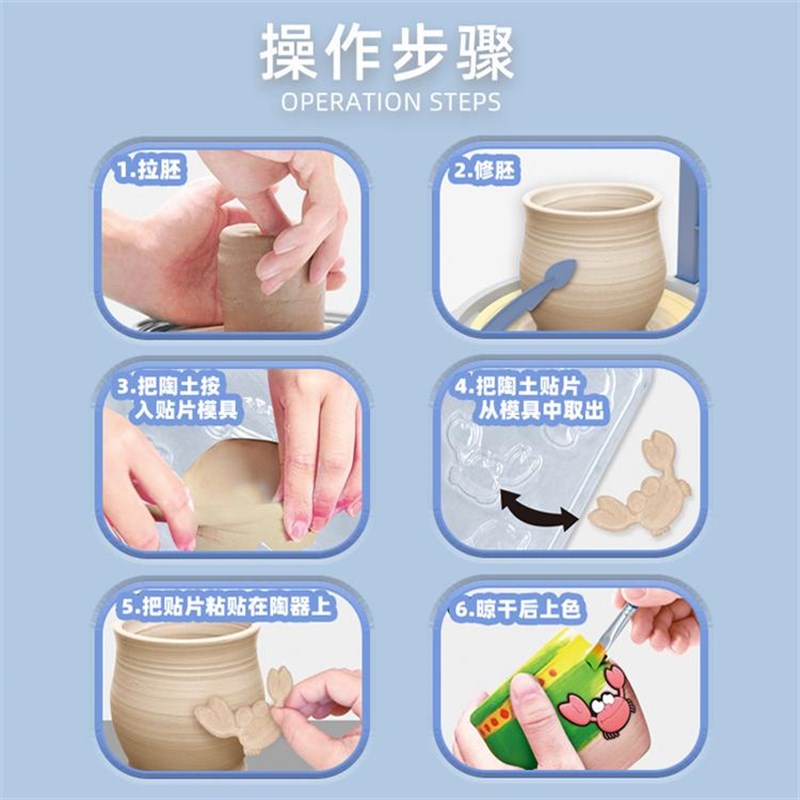 操作步骤
OPERATION STEPS

1.拉胚

2.修胚

3.把陶土按入贴片模具

4.把陶土贴片从模具中取出

5.把贴片粘贴在陶器上

6.晾干后上色