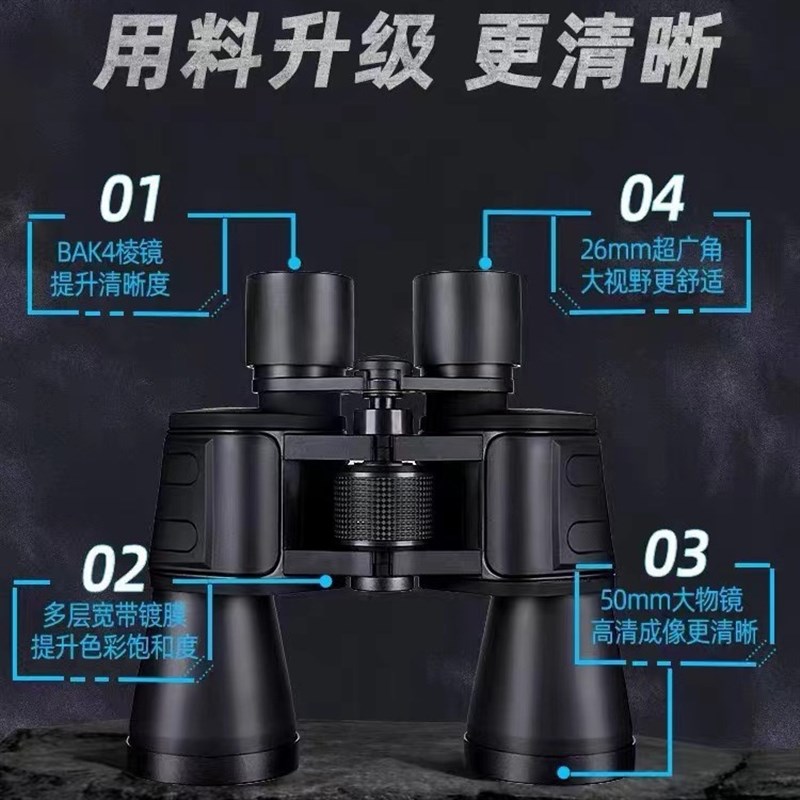 用料升级 更清晰

01
BAK4棱镜
提升清晰度

04
26mm超广角
大视野更舒适

02
多层宽带镀膜
提升色彩饱和度

03
50mm大物镜
高清成像更清晰