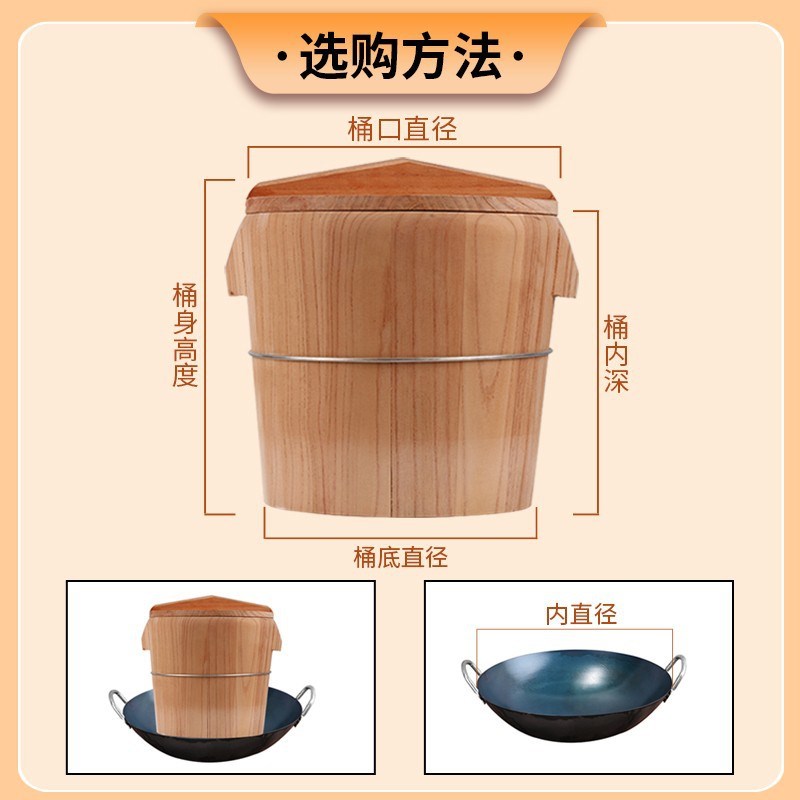 ·选购方法·

桶口直径

桶身高度

桶内深

桶底直径

内直径