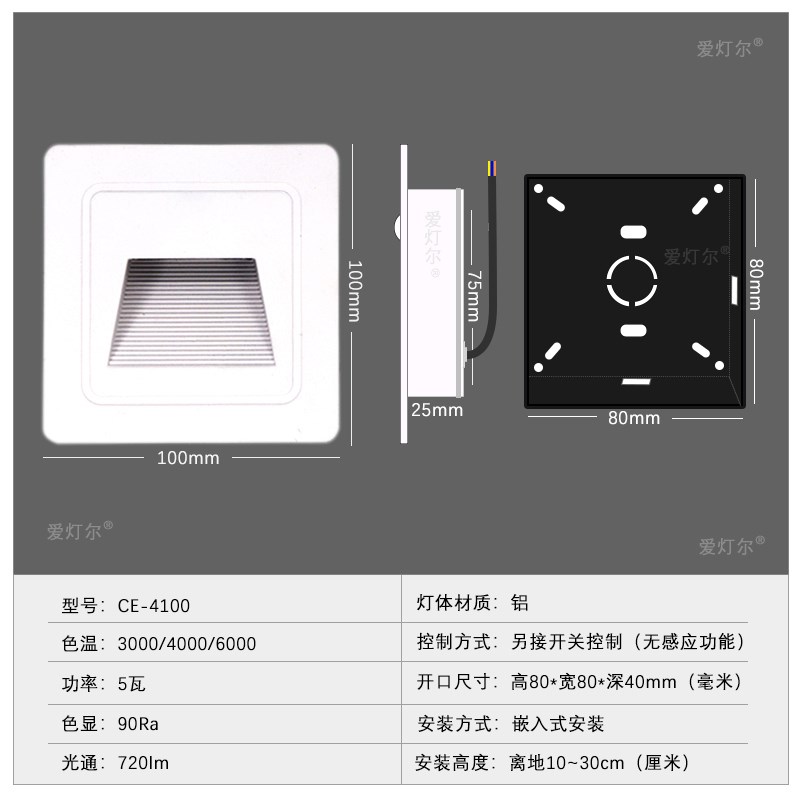 爱灯尔®

100mm

100mm

爱灯尔®

75mm

25mm

爱灯尔®

80mm

80mm

爱灯尔®

爱灯尔®

| 型号：CE-4100 | 灯体材质：铝 |
|---|---|
| 色温：3000/4000/6000 | 控制方式：另接开关控制（无感应功能） |
| 功率：5瓦 | 开口尺寸：高80*宽80*深40mm（毫米） |
| 色显：90Ra | 安装方式：嵌入式安装 |
| 光通：720lm | 安装高度：离地10~30cm（厘米） |