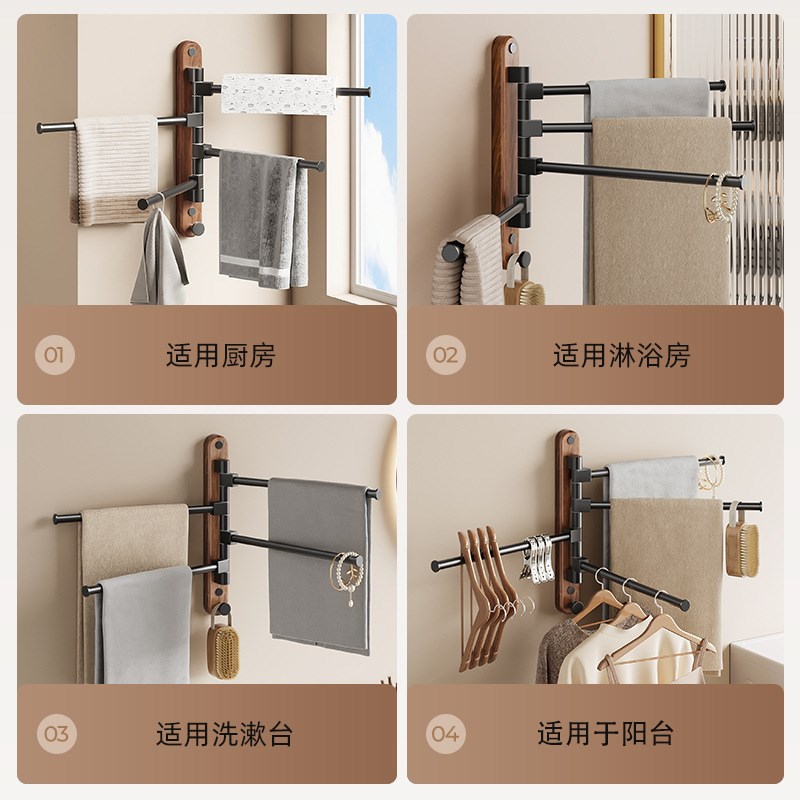 01 适用厨房

02 适用淋浴房

03 适用洗漱台

04 适用于阳台