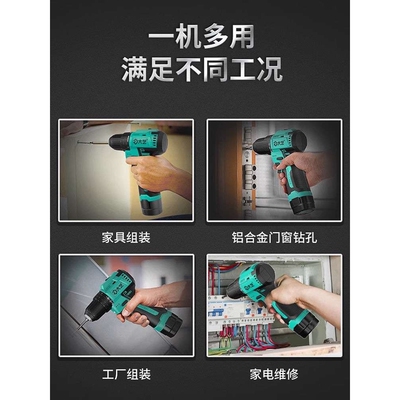 一机多用
满足不同工况

家具组装

铝合金门窗钻孔

工厂组装

家电维修