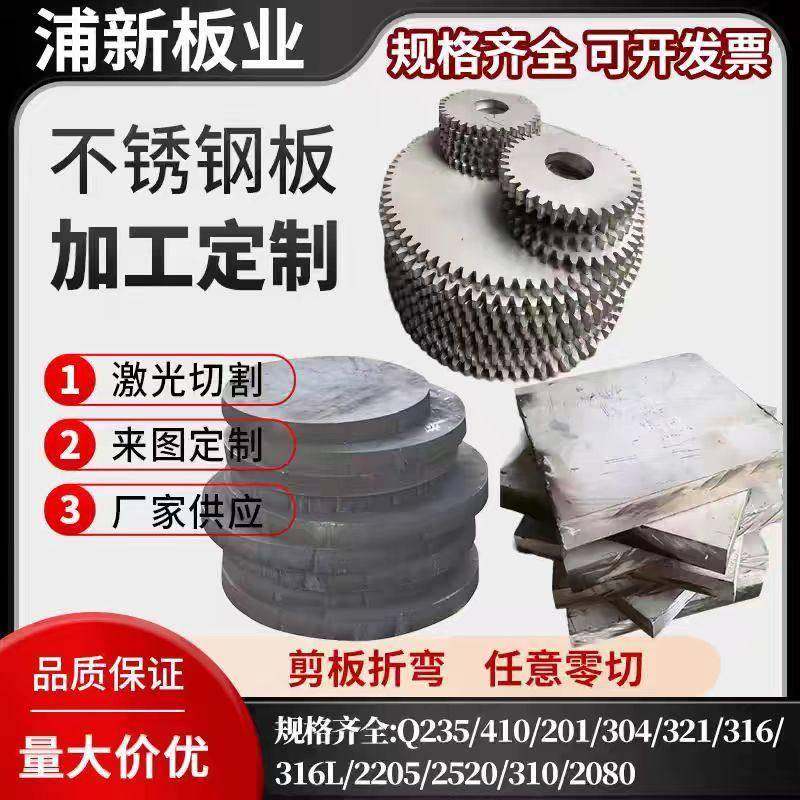 浦新板业

规格齐全 可开发票

不锈钢板
加工定制

1 激光切割
2 来图定制
3 厂家供应

剪板折弯 任意零切

品质保证
量大价优

规格齐全:Q235/410/201/304/321/316/316L/2205/2520/310/2080