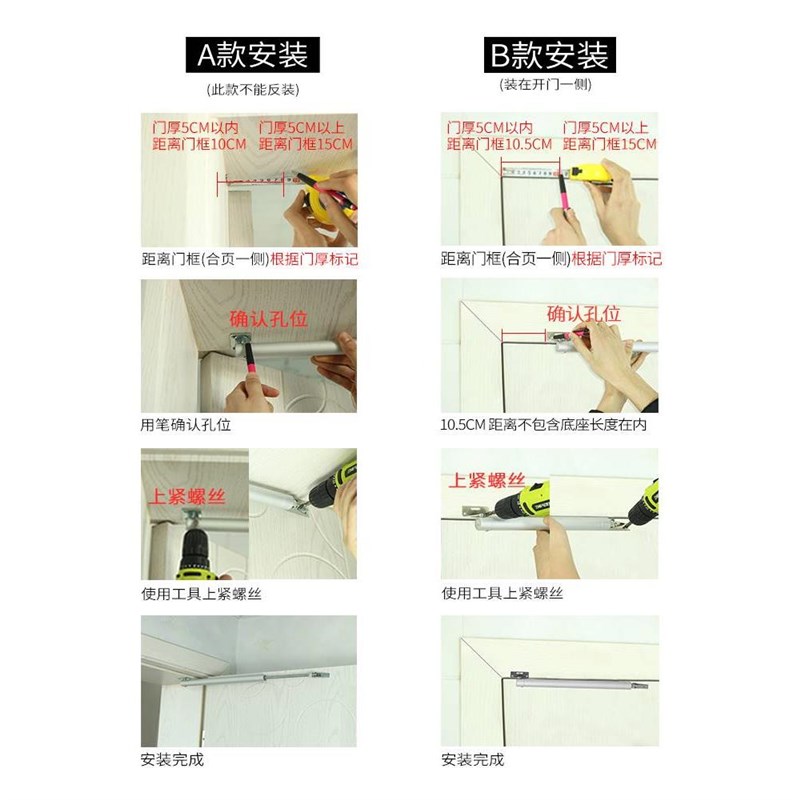 A款安装

(此款不能反装)

门厚5CM以内 距离门框10CM

门厚5CM以上 距离门框15CM

距离门框(合页一侧)根据门厚标记

确认孔位

用笔确认孔位

上紧螺丝

使用工具上紧螺丝

安装完成

B款安装

(装在开门一侧)

门厚5CM以内 距离门框10.5CM

门厚5CM以上 距离门框15CM

距离门框(合页一侧)根据门厚标记

确认孔位

10.5CM 距离不包含底座长度在内

上紧螺丝

使用工具上紧螺丝

安装完成