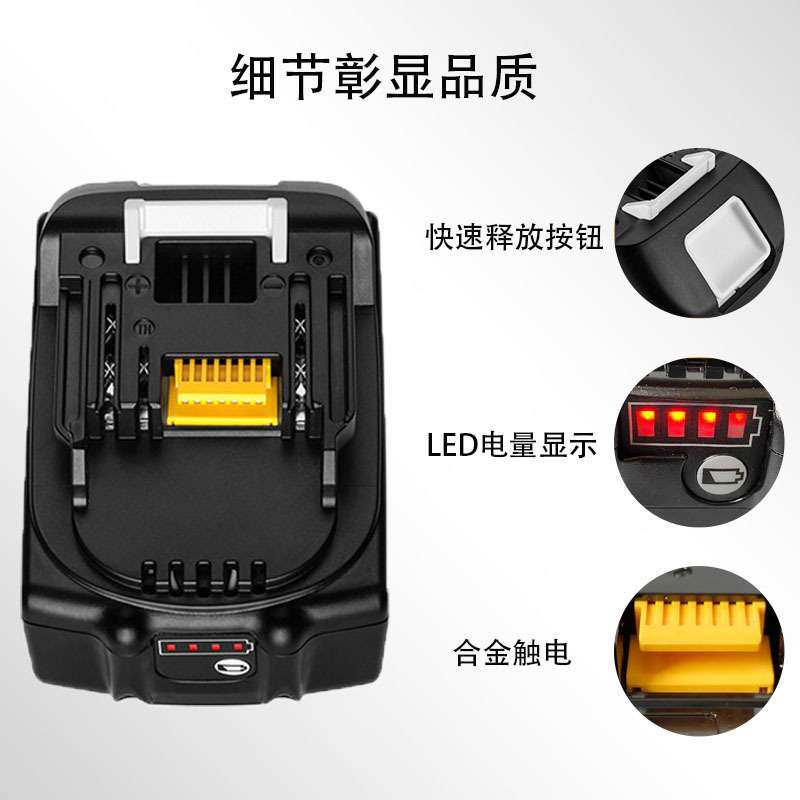 细节彰显品质

快速释放按钮

LED电量显示

合金触电