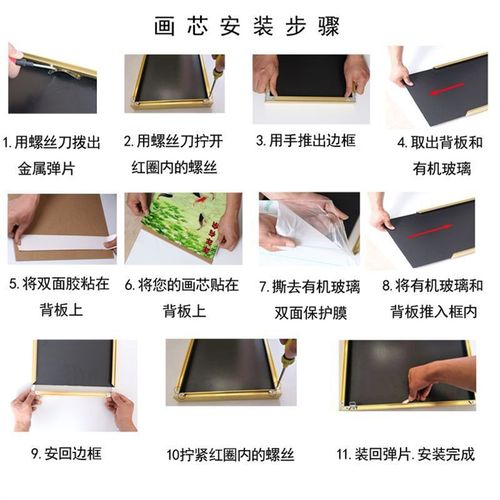 画芯安装步骤

1. 用螺丝刀拨出金属弹片

2. 用螺丝刀拧开红圈内的螺丝

3. 用手推出边框

4. 取出背板和有机玻璃

5. 将双面胶粘在背板上

6. 将您的画芯贴在背板上

7. 撕去有机玻璃双面保护膜

8. 将有机玻璃和背板推入框内

9. 安回边框

10拧紧红圈内的螺丝

11. 装回弹片. 安装完成