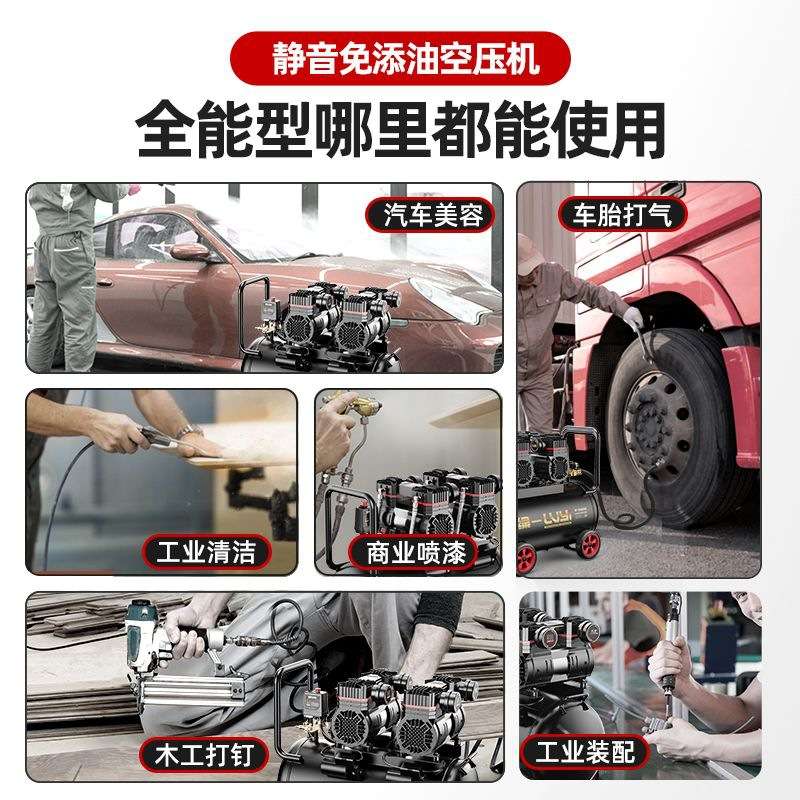 静音免添油空压机
全能型哪里都能使用

汽车美容

车胎打气

工业清洁

商业喷漆

木工打钉

工业装配