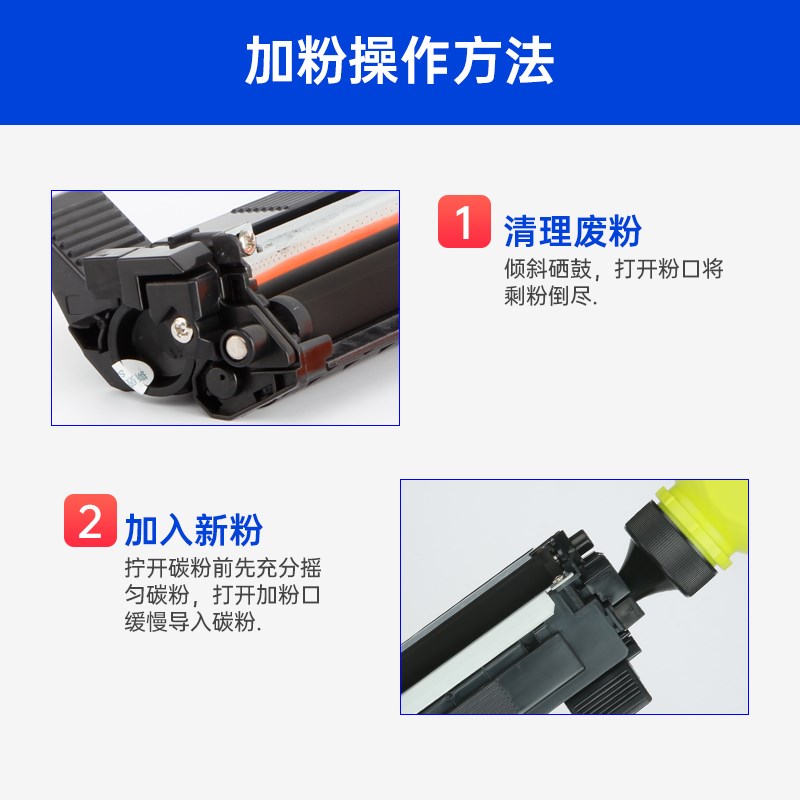 加粉操作方法

1 清理废粉
倾斜硒鼓，打开粉口将剩粉倒尽.

2 加入新粉
拧开碳粉前先充分摇匀碳粉，打开加粉口缓慢导入碳粉.