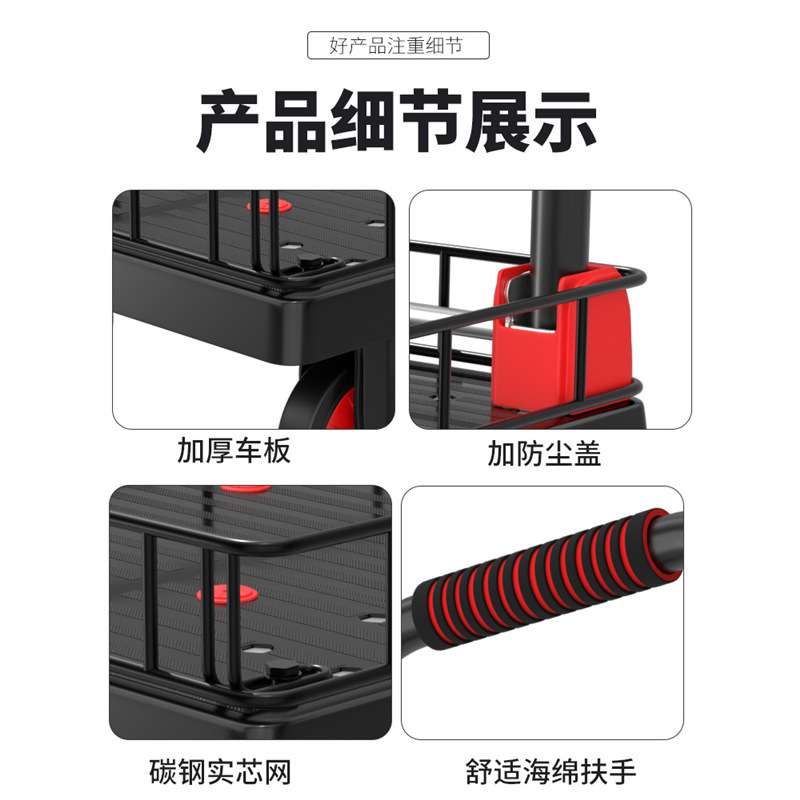 好产品注重细节

产品细节展示

加厚车板

加防尘盖

碳钢实芯网

舒适海绵扶手