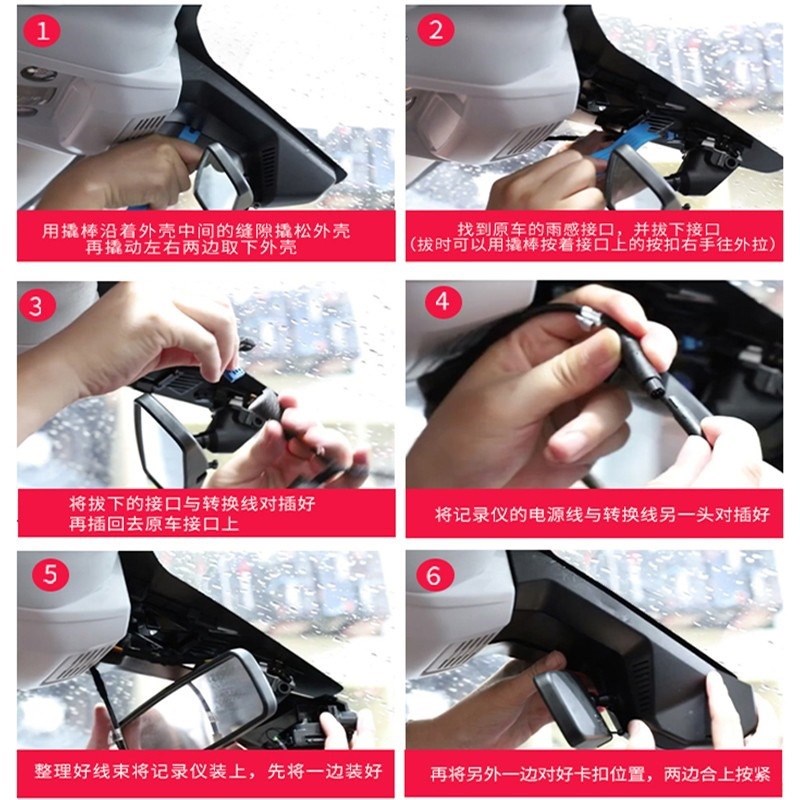 1

用撬棒沿着外壳中间的缝隙撬松外壳
再撬动左右两边取下外壳

2

找到原车的雨感接口，并拔下接口
(拔时可以用撬棒按着接口上的按扣右手往外拉)

3

将拔下的接口与转换线对插好
再插回去原车接口上

4

将记录仪的电源线与转换线另一头对插好

5

整理好线束将记录仪装上，先将一边装好

6

再将另外一边对好卡扣位置，两边合上按紧