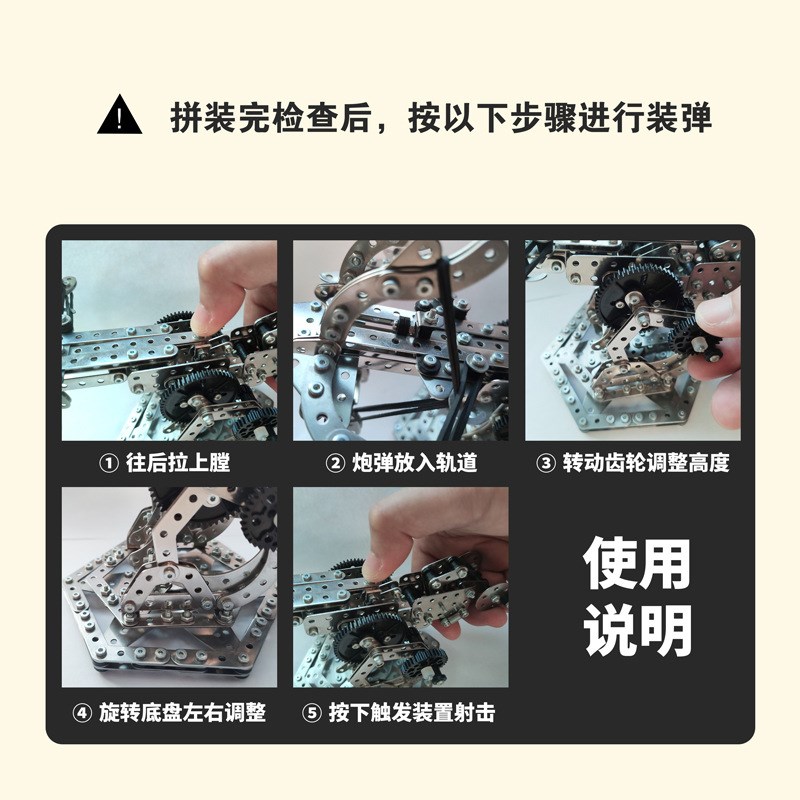 拼装完检查后，按以下步骤进行装弹

① 往后拉上膛

② 炮弹放入轨道

③ 转动齿轮调整高度

④ 旋转底盘左右调整

⑤ 按下触发装置射击

使用说明