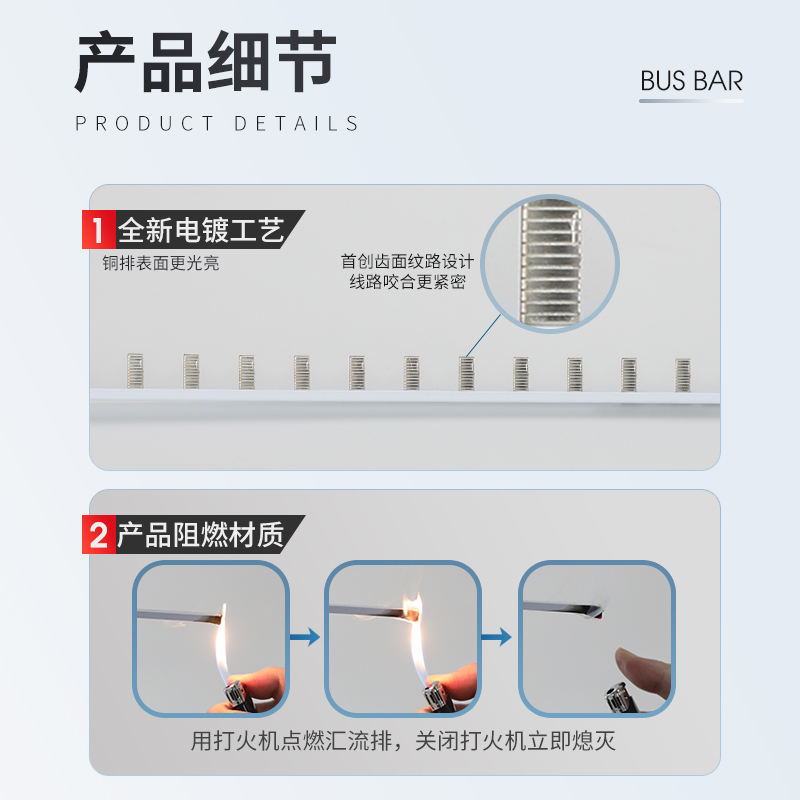 产品细节

PRODUCT DETAILS

BUS BAR

1 全新电镀工艺

铜排表面更光亮

首创齿面纹路设计
线路咬合更紧密

2 产品阻燃材质

用打火机点燃汇流排，关闭打火机立即熄灭