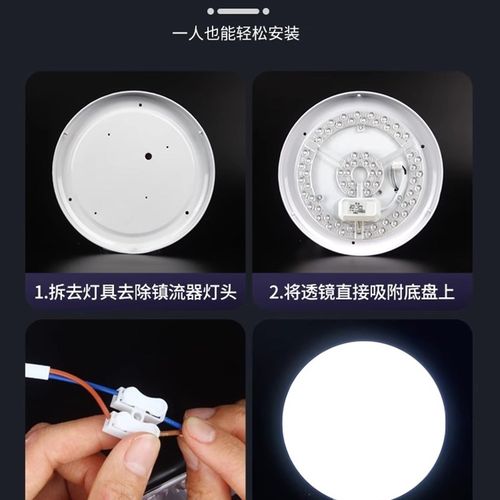 一人也能轻松安装

1.拆去灯具去除镇流器灯头

2.将透镜直接吸附底盘上