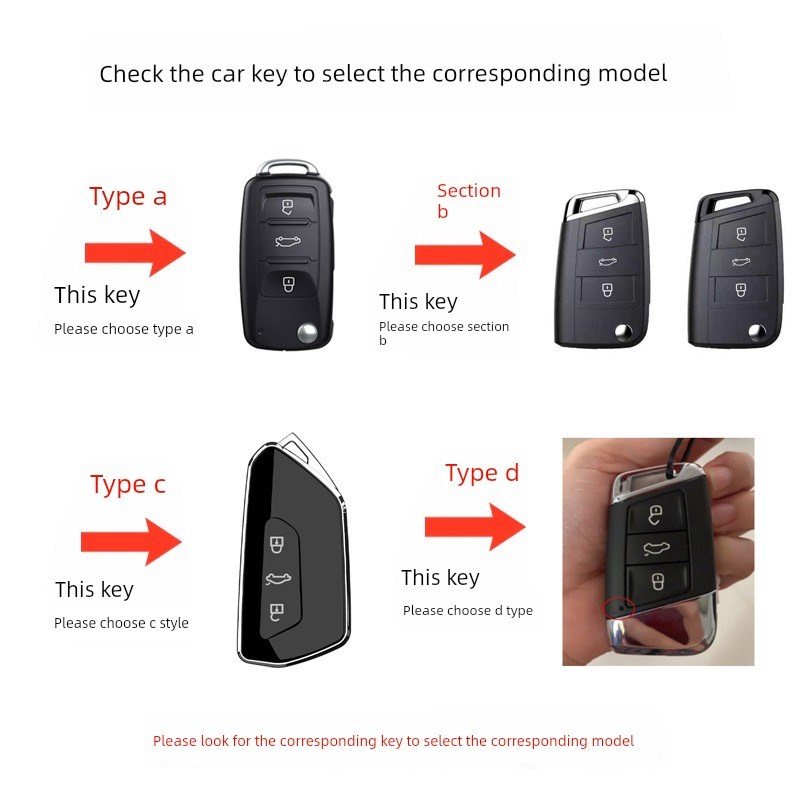 Check the car key to select the corresponding model

Type a

This key

Please choose type a

Section b

This key

Please choose section b

Type c

This key

Please choose c style

Type d

This key

Please choose d type

Please look for the corresponding key to select the corresponding model