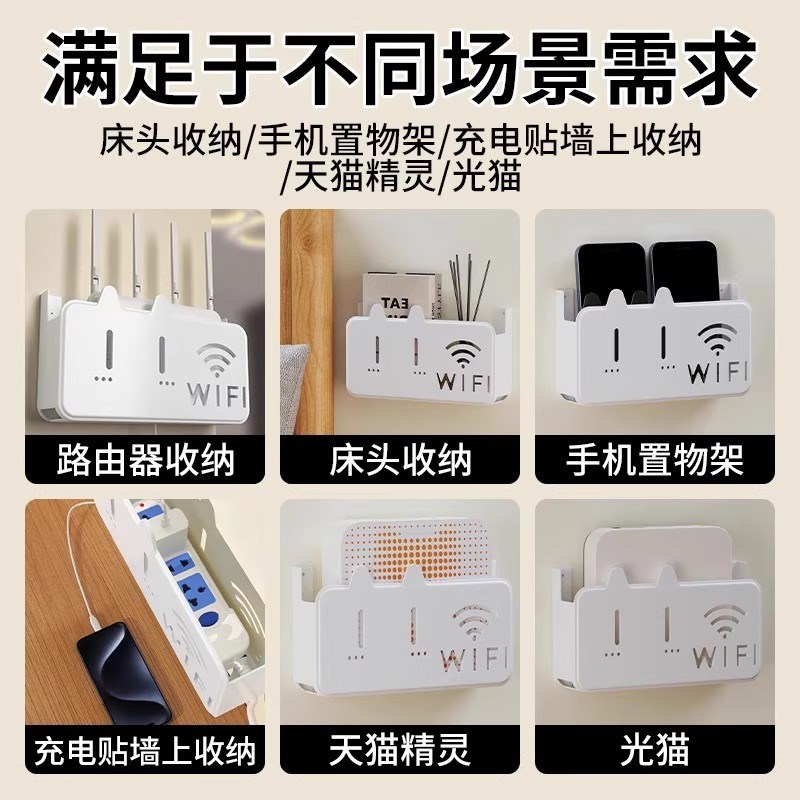 满足于不同场景需求

床头收纳/手机置物架/充电贴墙上收纳/天猫精灵/光猫

WIFI

路由器收纳

EAT

WIFI

床头收纳

WIFI

手机置物架

充电贴墙上收纳

WIFI

天猫精灵

WIFI

光猫