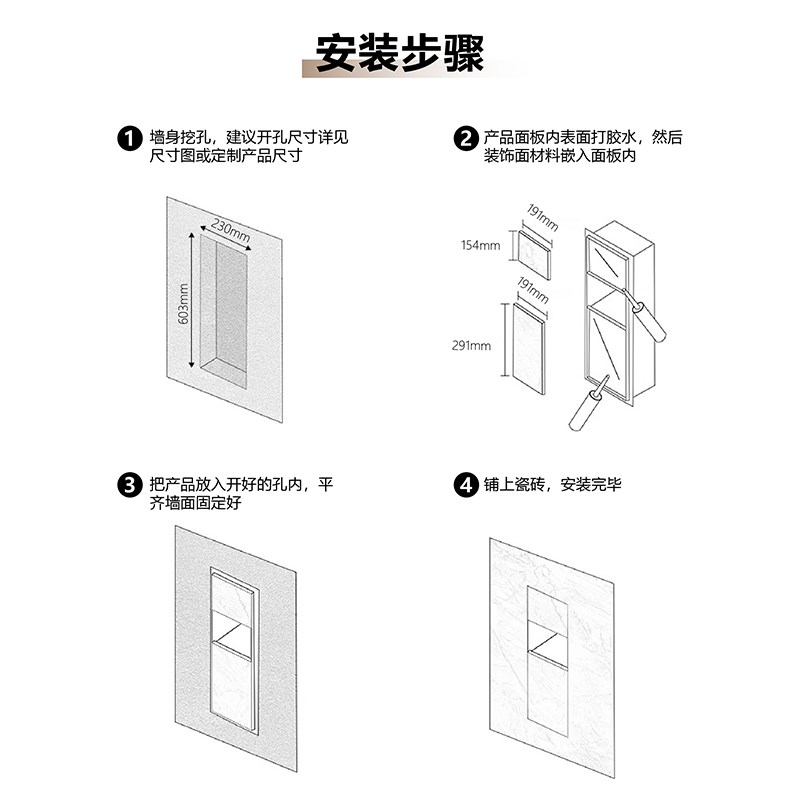 安装步骤

1 墙身挖孔，建议开孔尺寸详见尺寸图或定制产品尺寸

230mm
603mm

2 产品面板内表面打胶水，然后装饰面材料嵌入面板内

191mm
154mm
191mm
291mm

3 把产品放入开好的孔内，平齐墙面固定好

4 铺上瓷砖，安装完毕