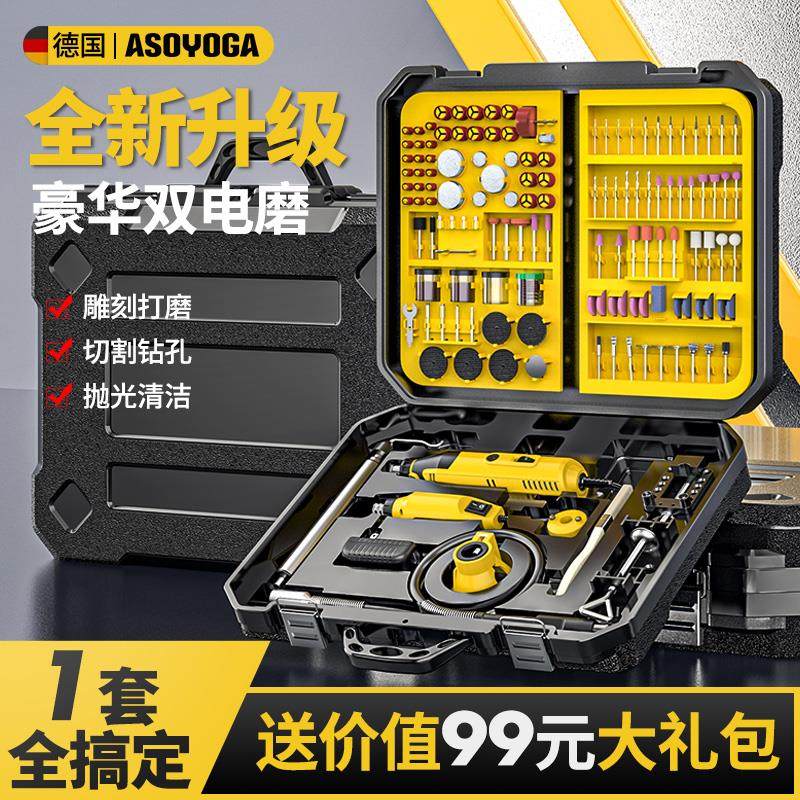 德国 | ASOYOGA

全新升级
豪华双电磨

雕刻打磨
切割钻孔
抛光清洁

1套
全搞定

送价值99元大礼包