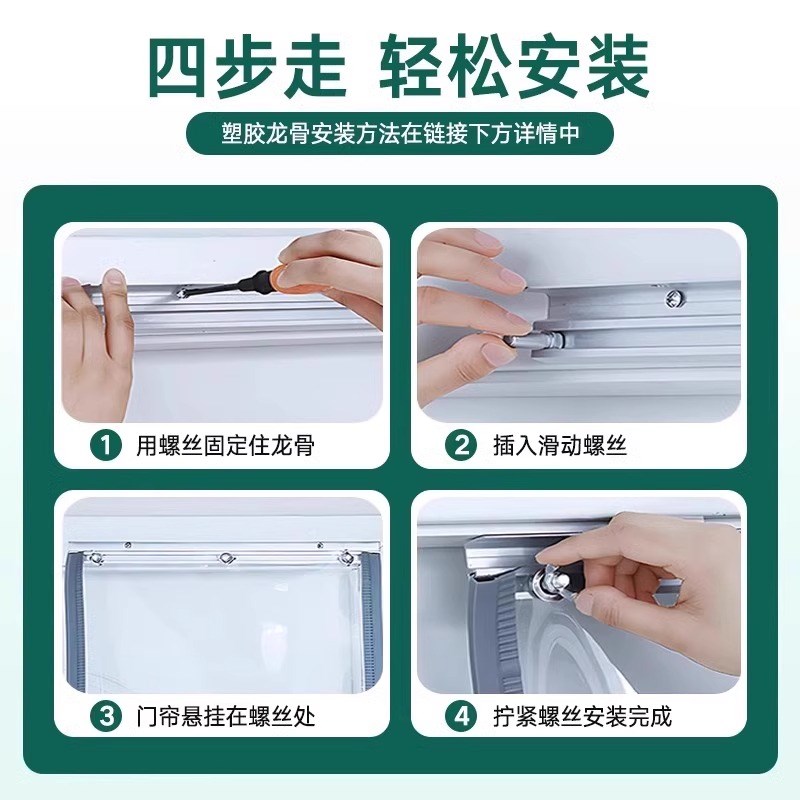 四步走 轻松安装

塑胶龙骨安装方法在链接下方详情中

1 用螺丝固定住龙骨

2 插入滑动螺丝

3 门帘悬挂在螺丝处

4 拧紧螺丝安装完成