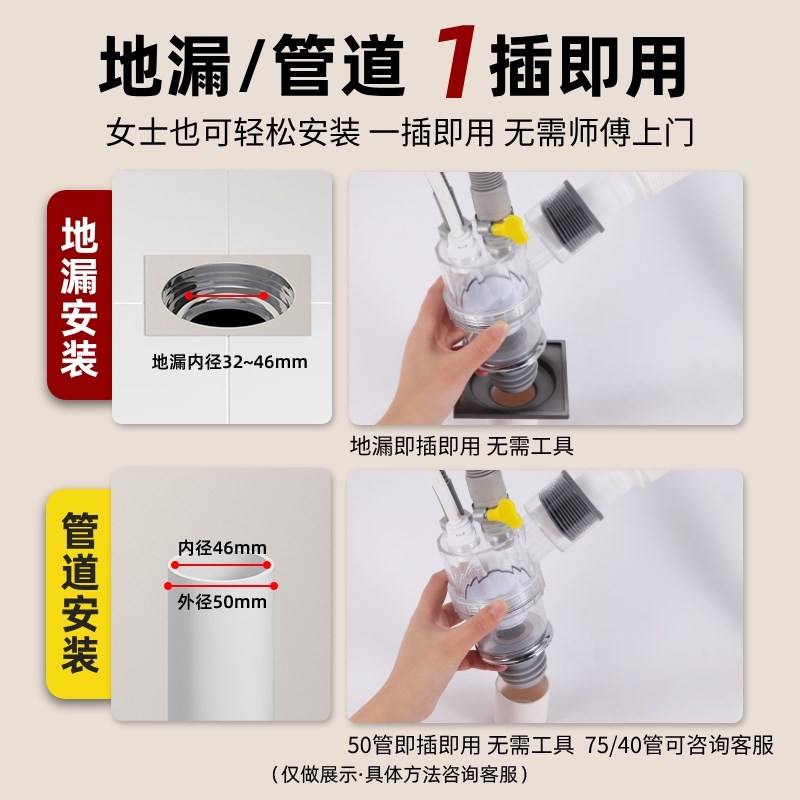 地漏/管道 1插即用

女士也可轻松安装 一插即用 无需师傅上门

地漏安装

地漏内径32~46mm

地漏即插即用 无需工具

管道安装

内径46mm

外径50mm

50管即插即用 无需工具 75/40管可咨询客服

（仅做展示·具体方法咨询客服）