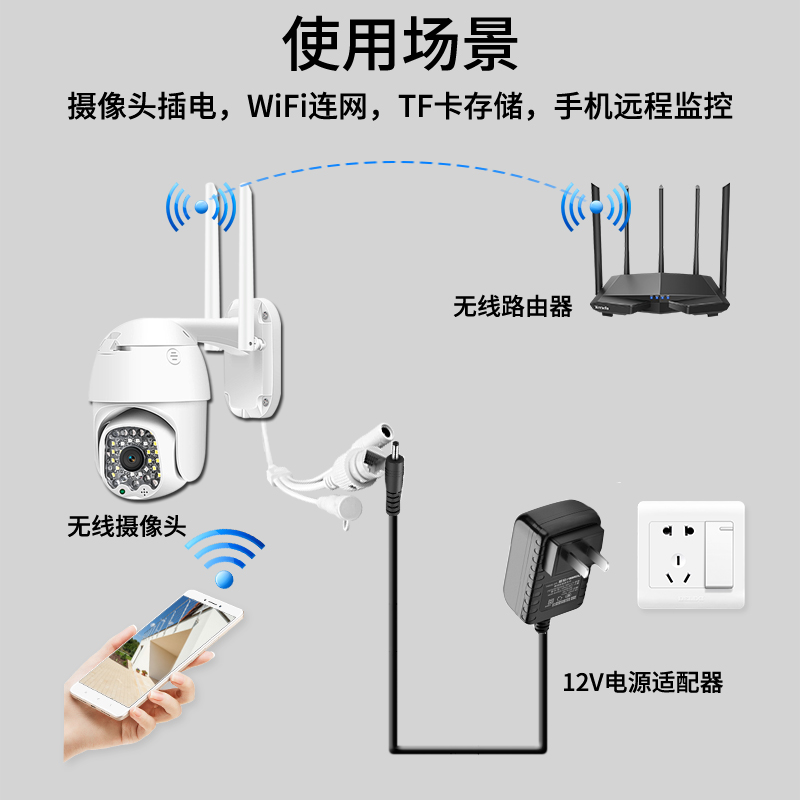 使用场景

摄像头插电，WiFi连网，TF卡存储，手机远程监控

无线路由器

无线摄像头

12V电源适配器