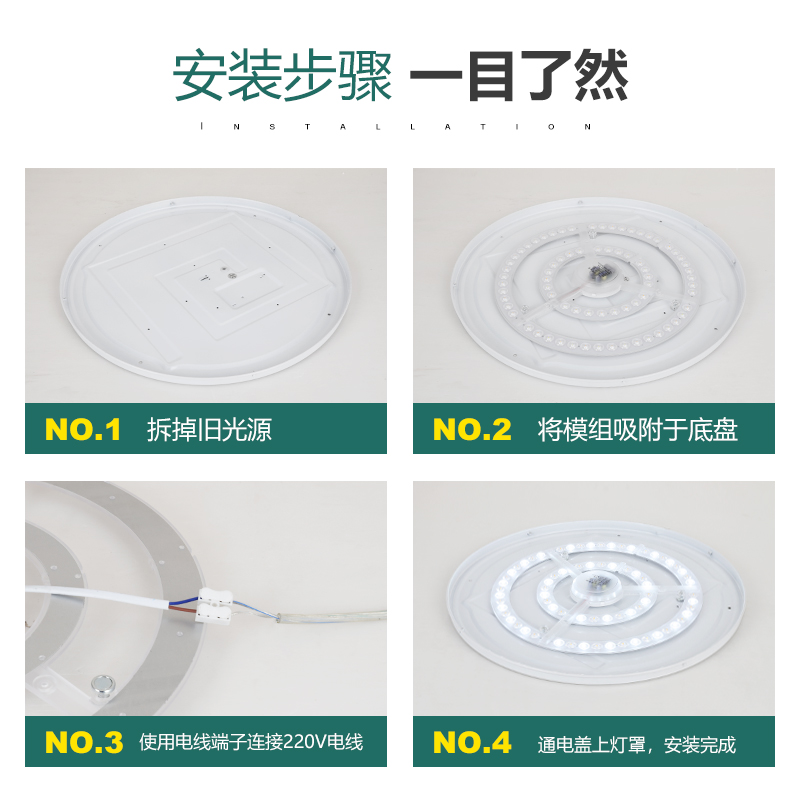 安装步骤 一目了然

INSTALLATION

NO.1 拆掉旧光源

NO.2 将模组吸附于底盘

NO.3 使用电线端子连接220V电线

NO.4 通电盖上灯罩，安装完成