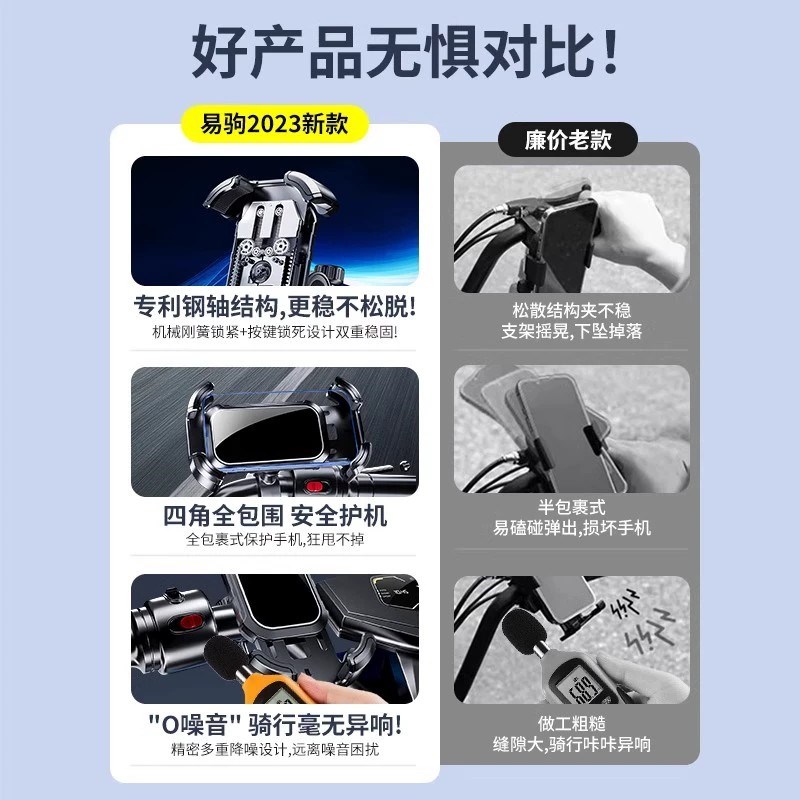 好产品无惧对比！

易驹2023新款

专利钢轴结构,更稳不松脱!
机械刚簧锁紧+按键锁死设计双重稳固!

四角全包围 安全护机
全包裹式保护手机,狂甩不掉

"0噪音" 骑行毫无异响!
精密多重降噪设计,远离噪音困扰

廉价老款

松散结构夹不稳
支架摇晃,下坠掉落

半包裹式
易磕碰弹出,损坏手机

做工粗糙
缝隙大,骑行咔咔异响