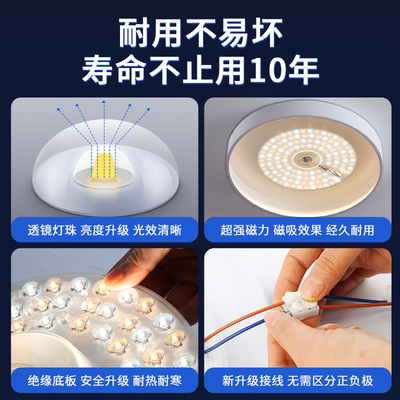 耐用不易坏
寿命不止用10年

透镜灯珠 亮度升级 光效清晰

超强磁力 磁吸效果 经久耐用

绝缘底板 安全升级 耐热耐寒

新升级接线 无需区分正负极