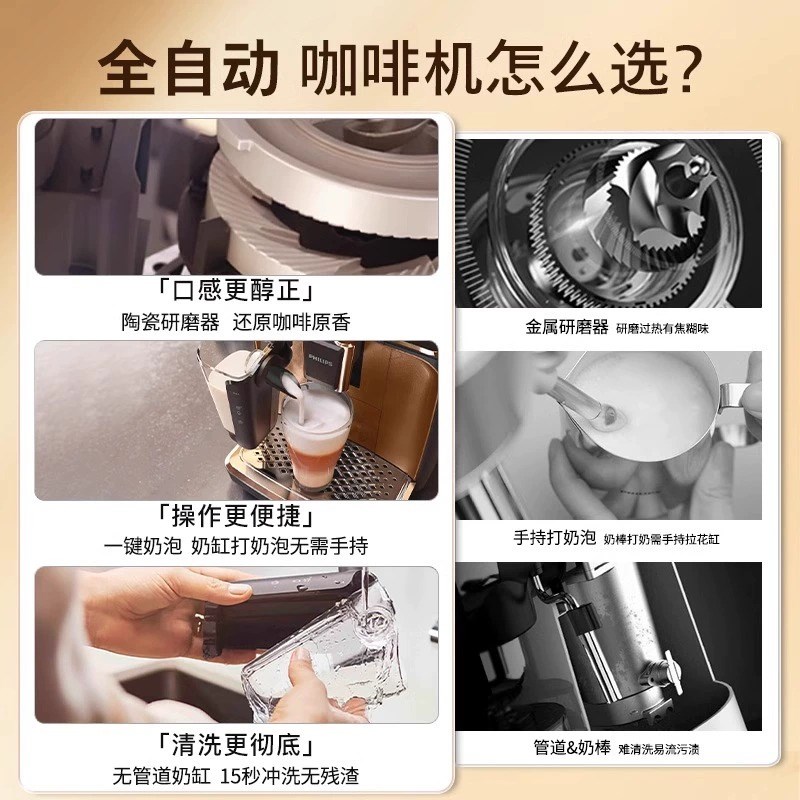 全自动 咖啡机怎么选?

「口感更醇正」
陶瓷研磨器 还原咖啡原香

PHILIPS

「操作更便捷」
一键奶泡 奶缸打奶泡无需手持

「清洗更彻底」
无管道奶缸 15秒冲洗无残渣

金属研磨器 研磨过热有焦糊味

手持打奶泡 奶棒打奶需手持拉花缸

管道&奶棒 难清洗易流污渍