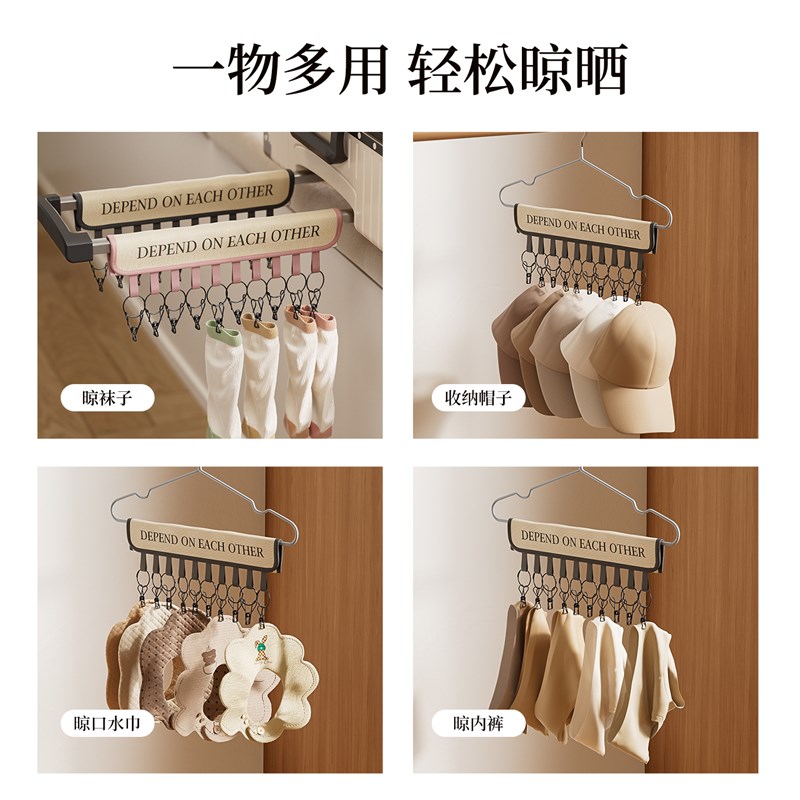 一物多用 轻松晾晒

DEPEND ON EACH OTHER
DEPEND ON EACH OTHER
晾袜子

DEPEND ON EACH OTHER
收纳帽子

DEPEND ON EACH OTHER
晾口水巾

DEPEND ON EACH OTHER
晾内裤