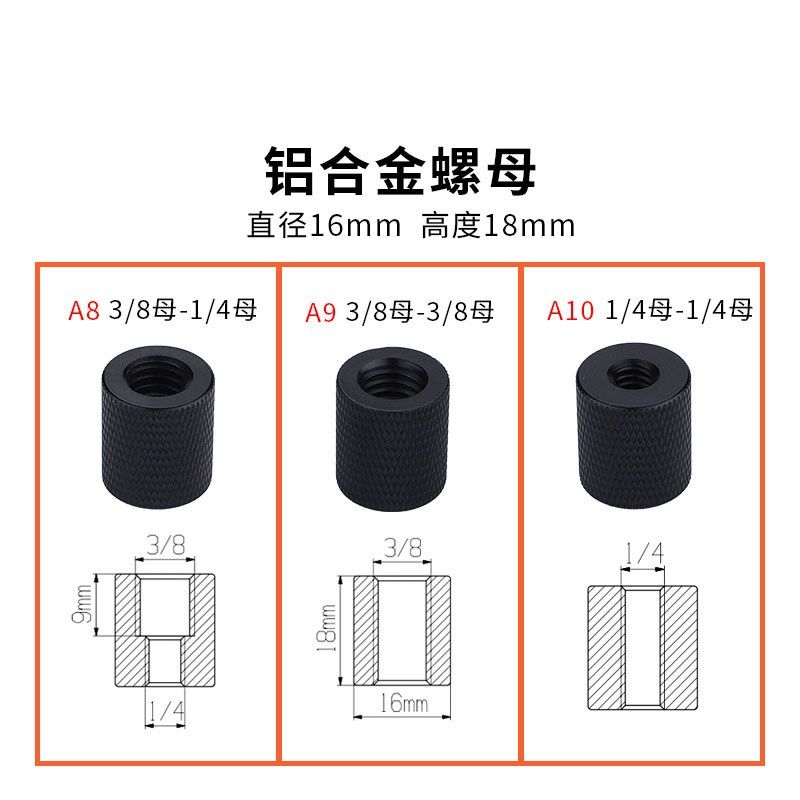 铝合金螺母

直径16mm 高度18mm

A8 3/8母-1/4母

3/8

9mm

1/4

A9 3/8母-3/8母

3/8

18mm

16mm

A10 1/4母-1/4母

1/4