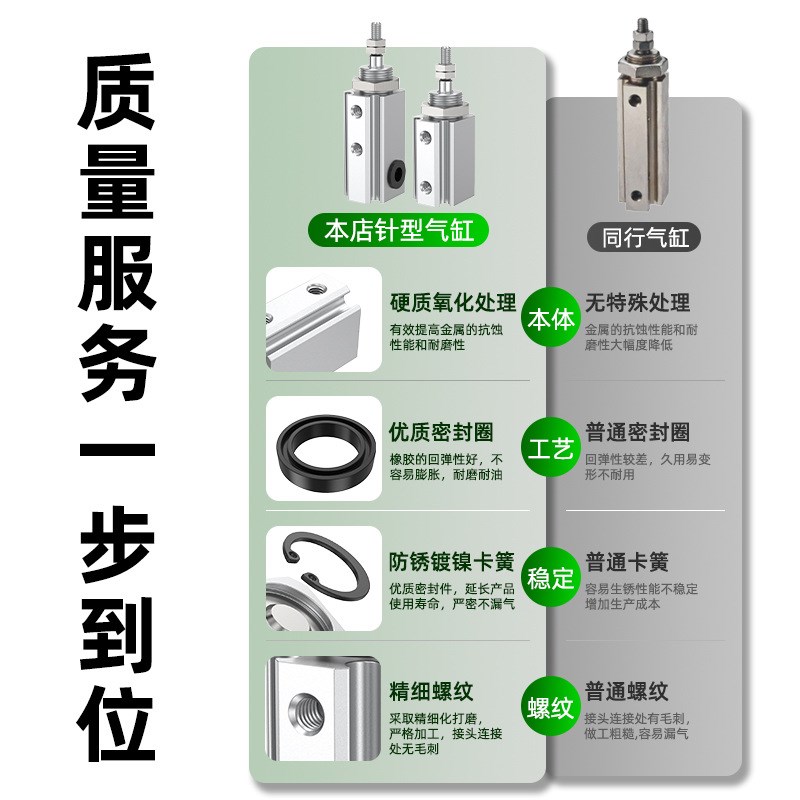 质量服务一步到位

本店针型气缸

同行气缸

硬质氧化处理
有效提高金属的抗蚀性能和耐磨性

本体

无特殊处理
金属的抗蚀性能和耐磨性大幅度降低

优质密封圈
橡胶的回弹性好，不容易膨胀，耐磨耐油

工艺

普通密封圈
回弹性较差，久用易变形不耐用

防锈镀镍卡簧
优质密封件，延长产品使用寿命，严密不漏气

稳定

普通卡簧
容易生锈性能不稳定增加生产成本

精细螺纹
采取精细化打磨，严格加工，接头连接处无毛刺

螺纹

普通螺纹
接头连接处有毛刺，做工粗糙，容易漏气