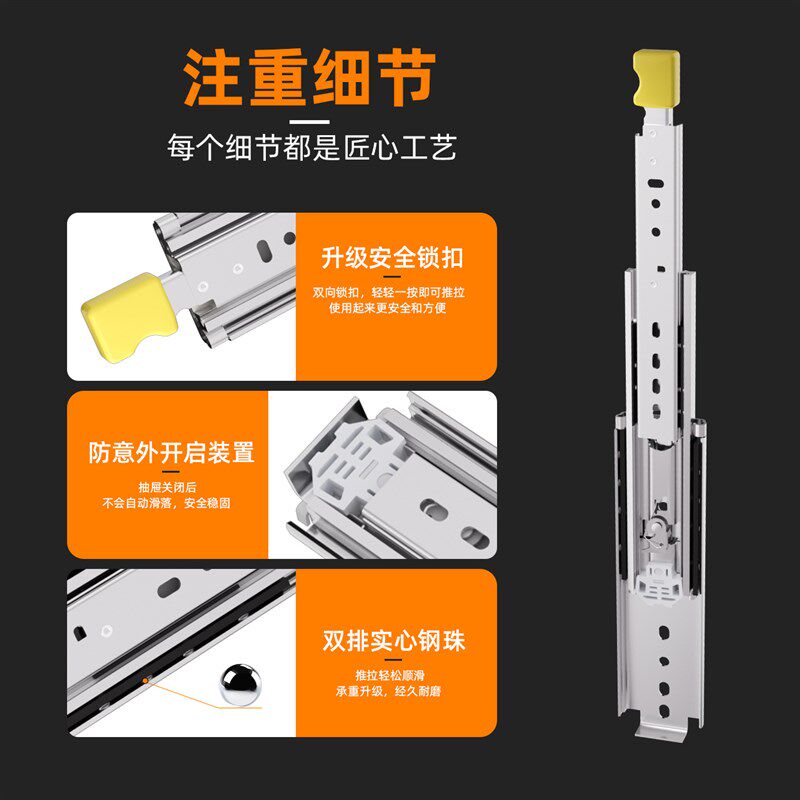 注重细节

每个细节都是匠心工艺

升级安全锁扣

双向锁扣，轻轻一按即可推拉
使用起来更安全和方便

防意外开启装置

抽屉关闭后
不会自动滑落，安全稳固

双排实心钢珠

推拉轻松顺滑
承重升级，经久耐磨