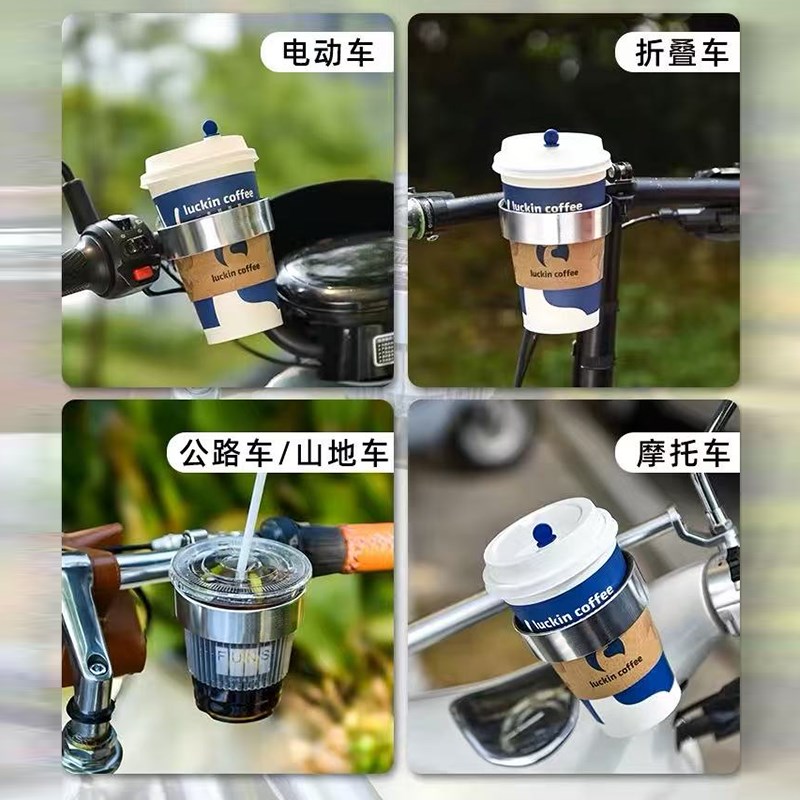 电动车

luckin coffee

luckin coffee

折叠车

luckin coffee

luckin coffee

公路车/山地车

FUNS

摩托车

luckin coffee

luckin coffee