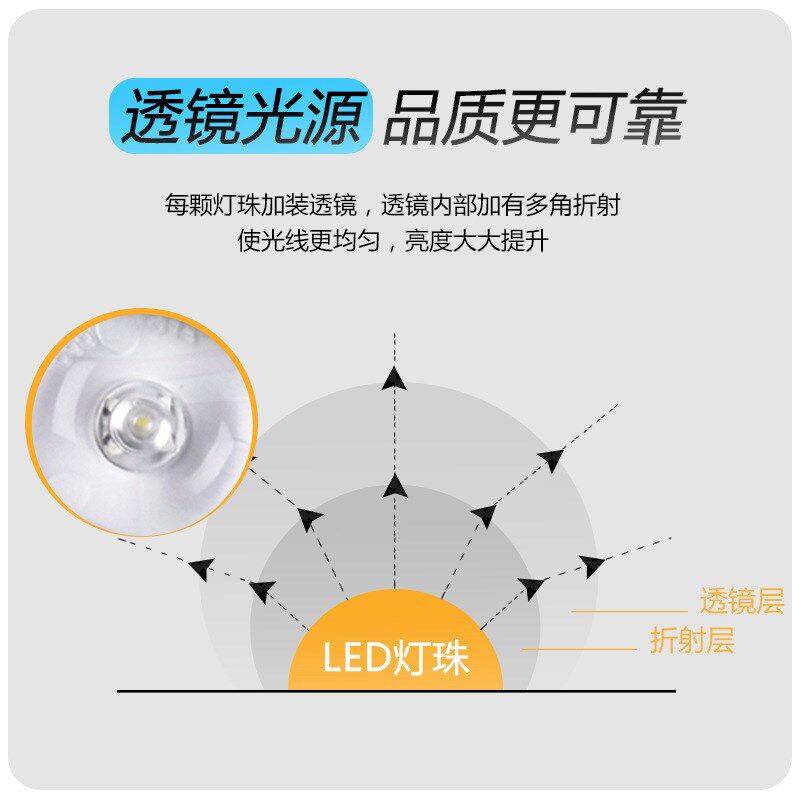 透镜光源 品质更可靠

每颗灯珠加装透镜，透镜内部加有多角折射
使光线更均匀，亮度大大提升

透镜层
折射层
LED灯珠