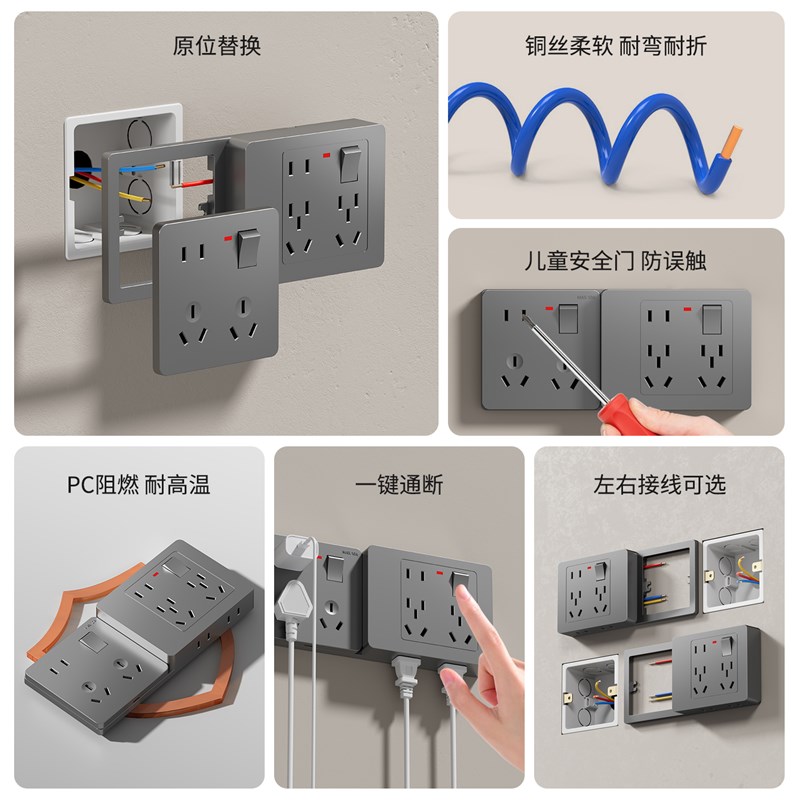 原位替换

铜丝柔软 耐弯耐折

儿童安全门 防误触

PC阻燃 耐高温

一键通断

左右接线可选