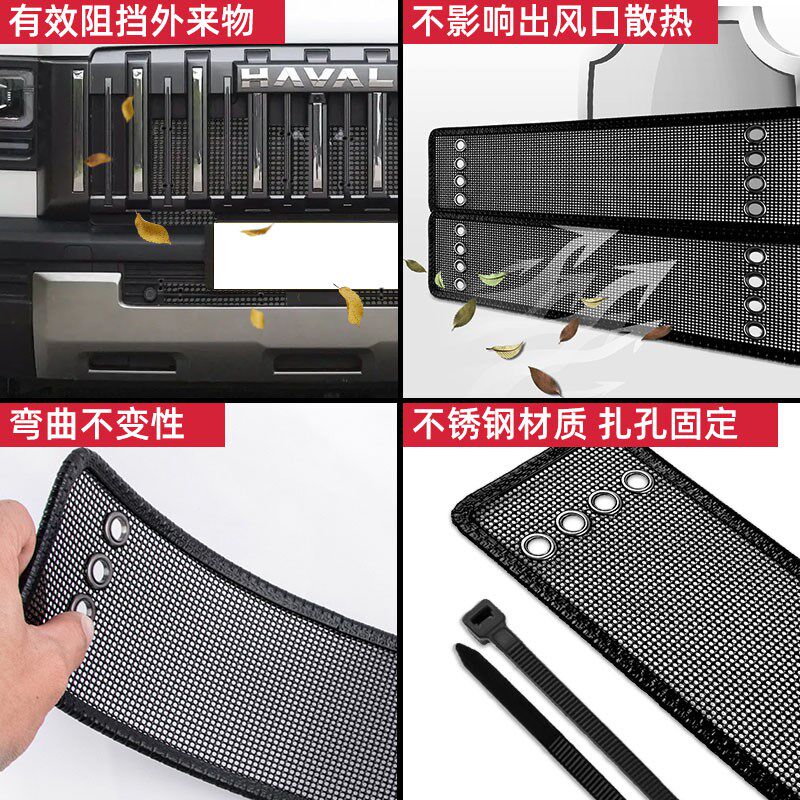 有效阻挡外来物

HAVAL

不影响出风口散热

弯曲不变性

不锈钢材质 扎孔固定