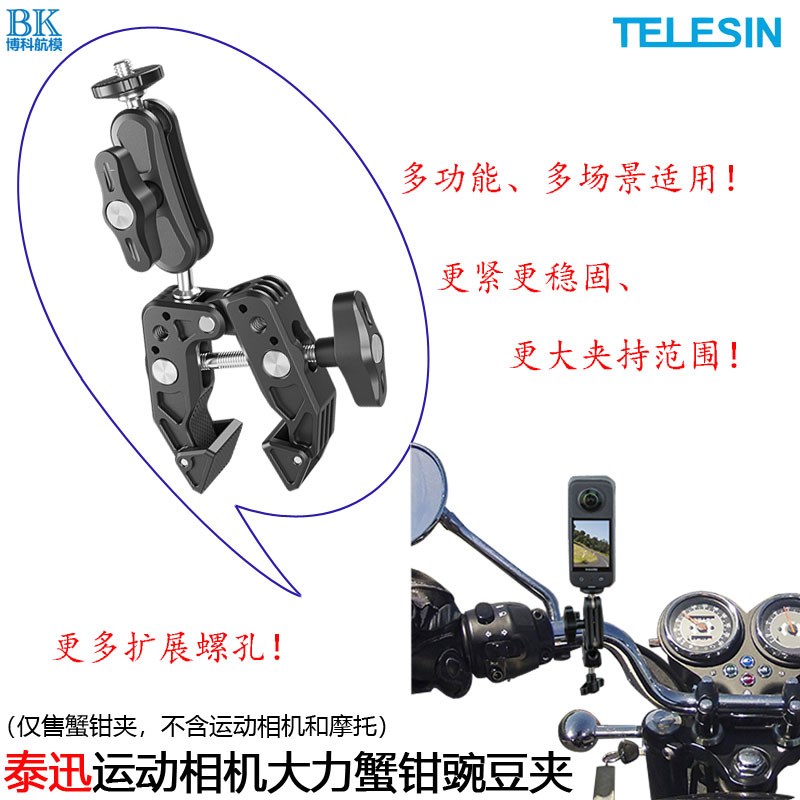 BK
博科航模

TELESIN

多功能、多场景适用！

更紧更稳固、

更大夹持范围！

更多扩展螺孔！

（仅售蟹钳夹，不含运动相机和摩托）

泰迅运动相机大力蟹钳豌豆夹