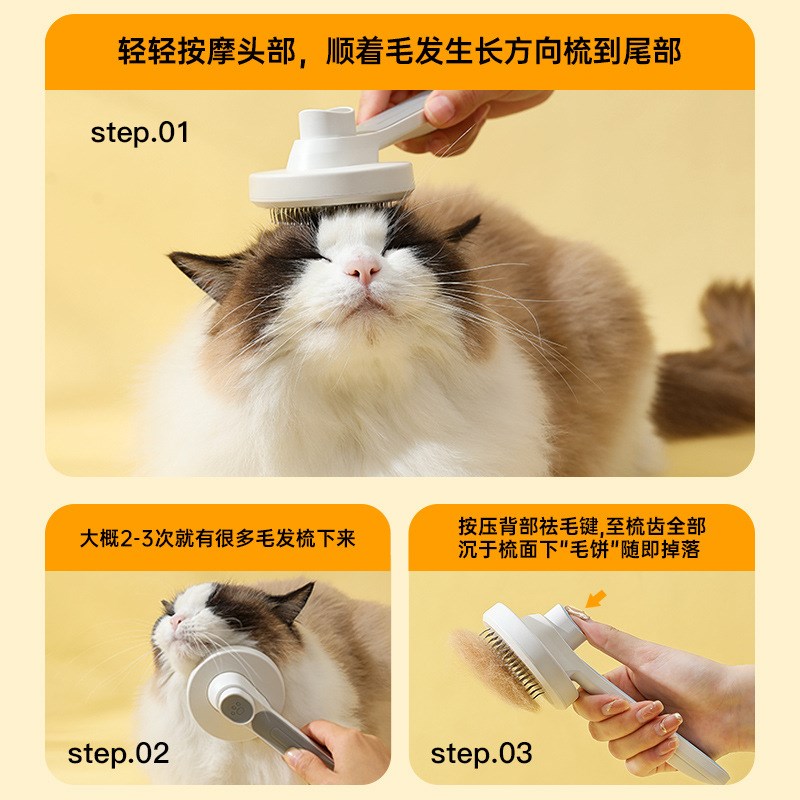 轻轻按摩头部，顺着毛发生长方向梳到尾部

step.01

大概2-3次就有很多毛发梳下来

step.02

按压背部祛毛键,至梳齿全部沉于梳面下"毛饼"随即掉落

step.03