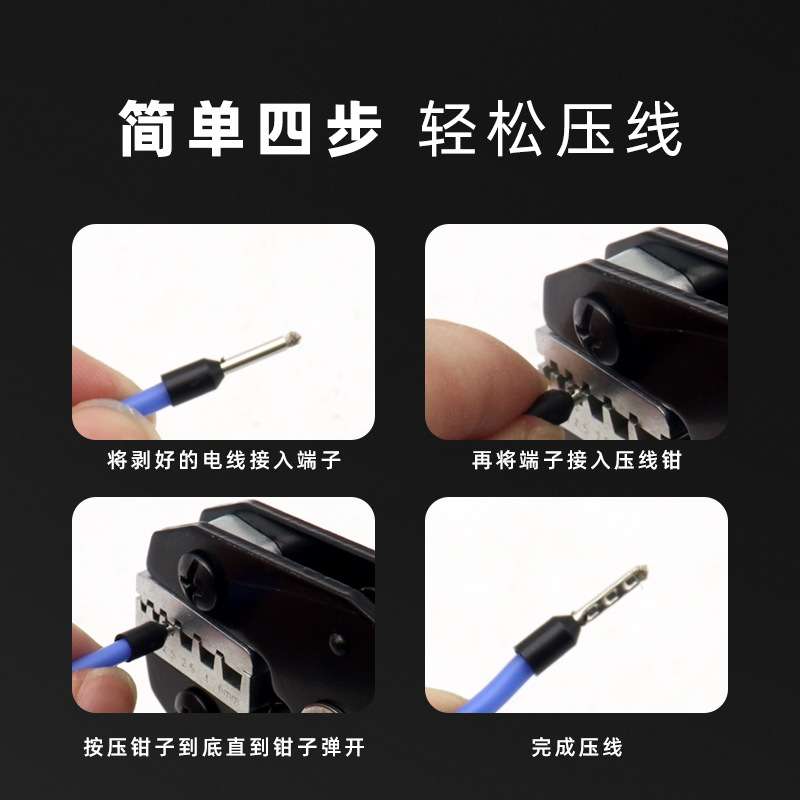 简单四步 轻松压线

将剥好的电线接入端子

再将端子接入压线钳

按压钳子到底直到钳子弹开

完成压线